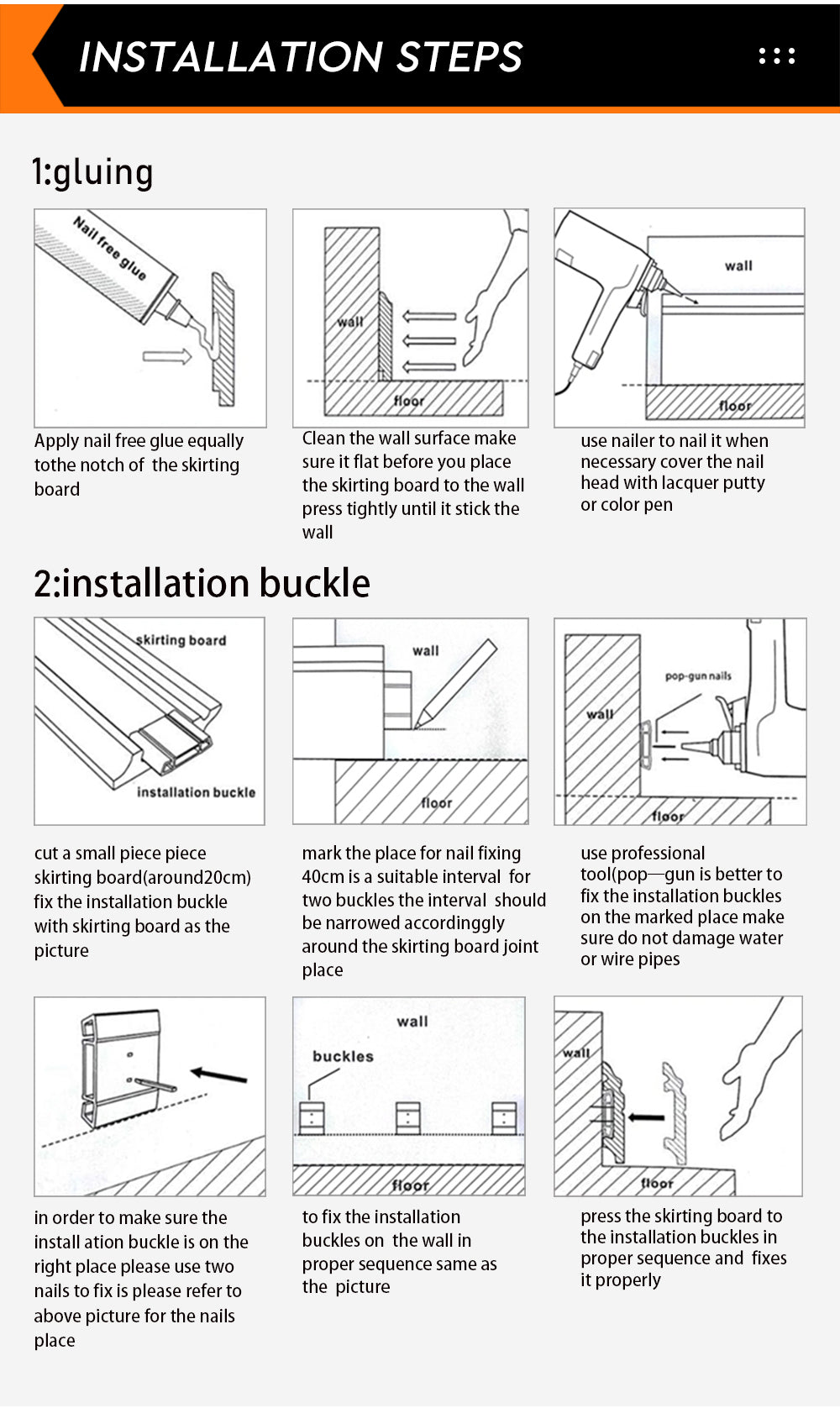 INSTALLATION STEPS

1:gluing

Nail free glue

Apply nail free glue equally tothe notch of the skirting board

wall

floor

Clean the wall surface make sure it flat before you place the skirting board to the wall press tightly until it stick the wall

wall

floor

use nailer to nail it when necessary cover the nail head with lacquer putty or color pen

2:installation buckle

skirting board

installation buckle

cut a small piece piece skirting board(around20cm) fix the installation buckle with skirting board as the picture

wall

floor

mark the place for nail fixing 40cm is a suitable interval for two buckles the interval should be narrowed accordinggly around the skirting board joint place

pop-gun nails

wall

floor

use professional tool(pop—gun is better to fix the installation buckles on the marked place make sure do not damage water or wire pipes

in order to make sure the install ation buckle is on the right place please use two nails to fix is please refer to above picture for the nails place

wall

buckles

floor

to fix the installation buckles on the wall in proper sequence same as the picture

wall

floor

press the skirting board to the installation buckles in proper sequence and fixes it properly