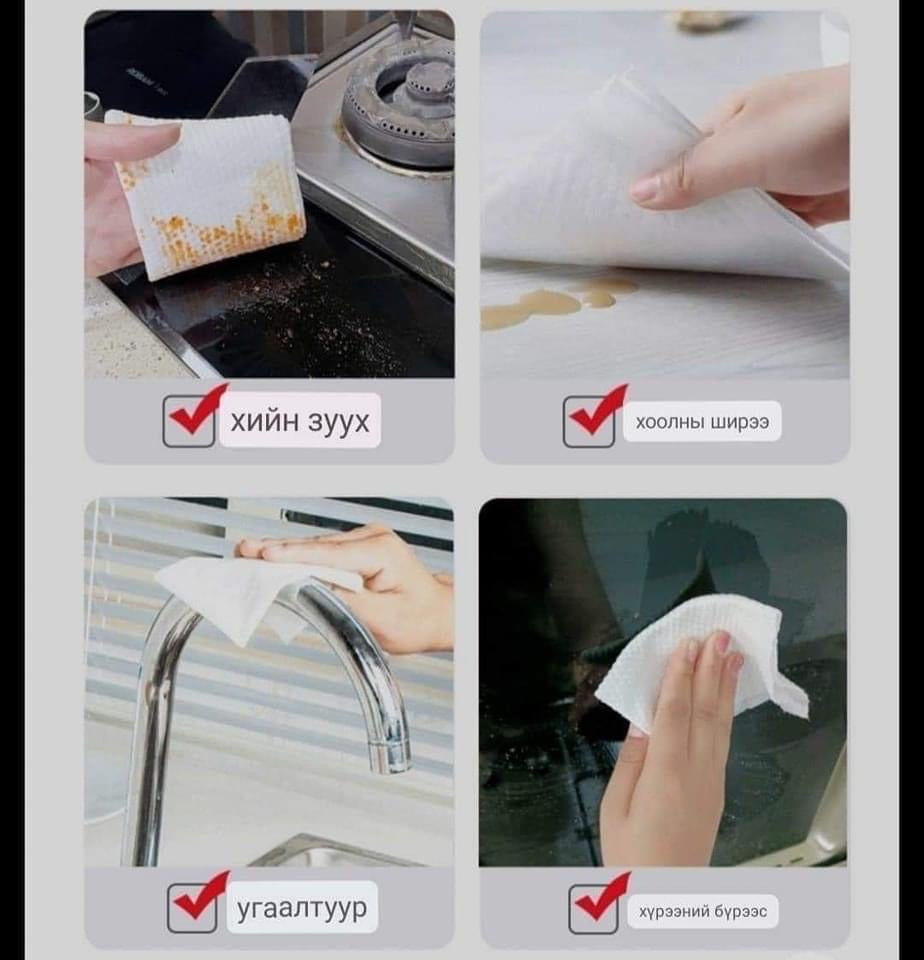 хийн зуух

хоолны ширээ

угаалтуур

хүрээний бүрээс